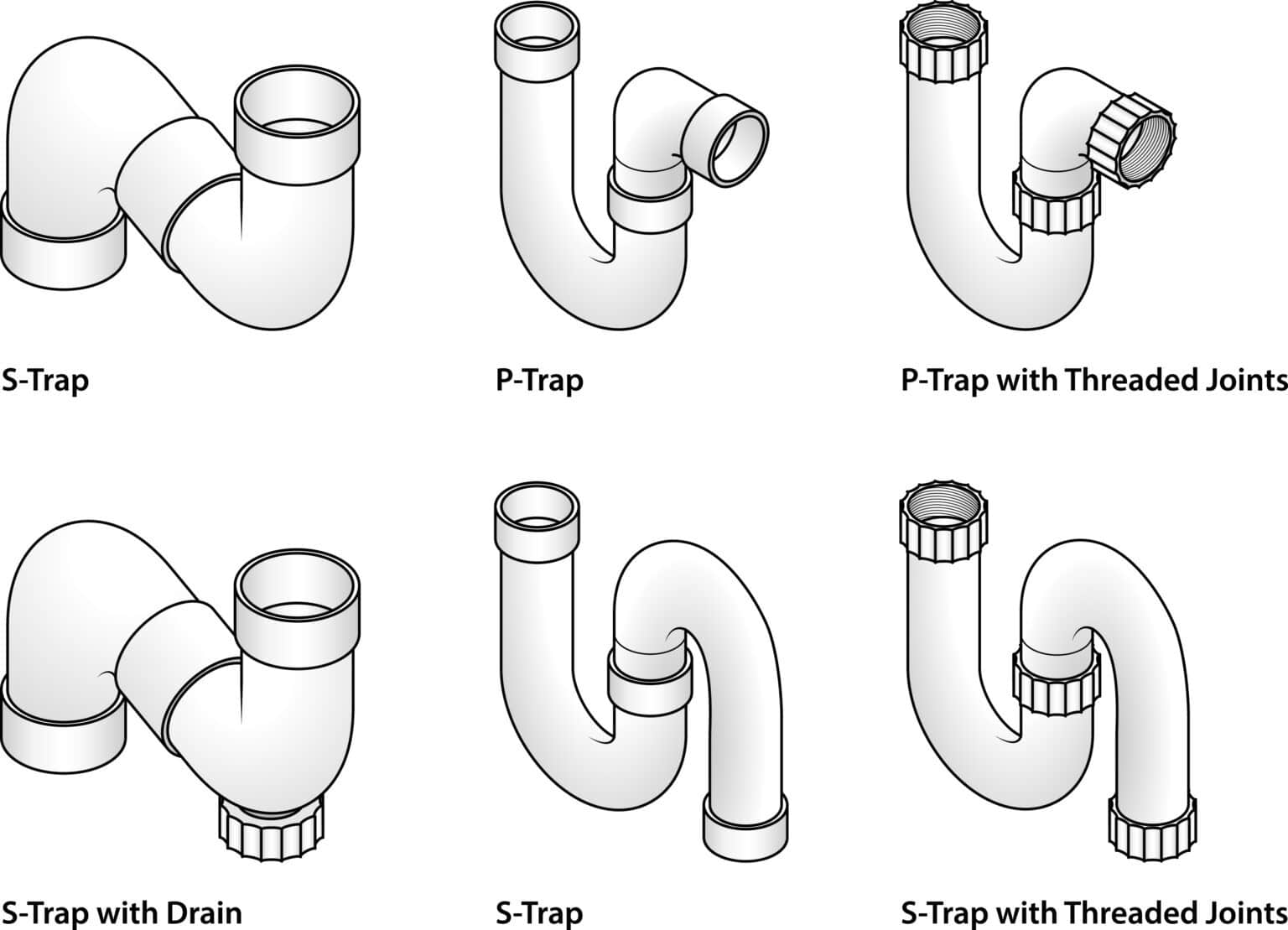 S-Trap

P-Trap

P-Trap with Threaded Joints

S-Trap with Drain

S-Trap

S-Trap with Threaded Joints